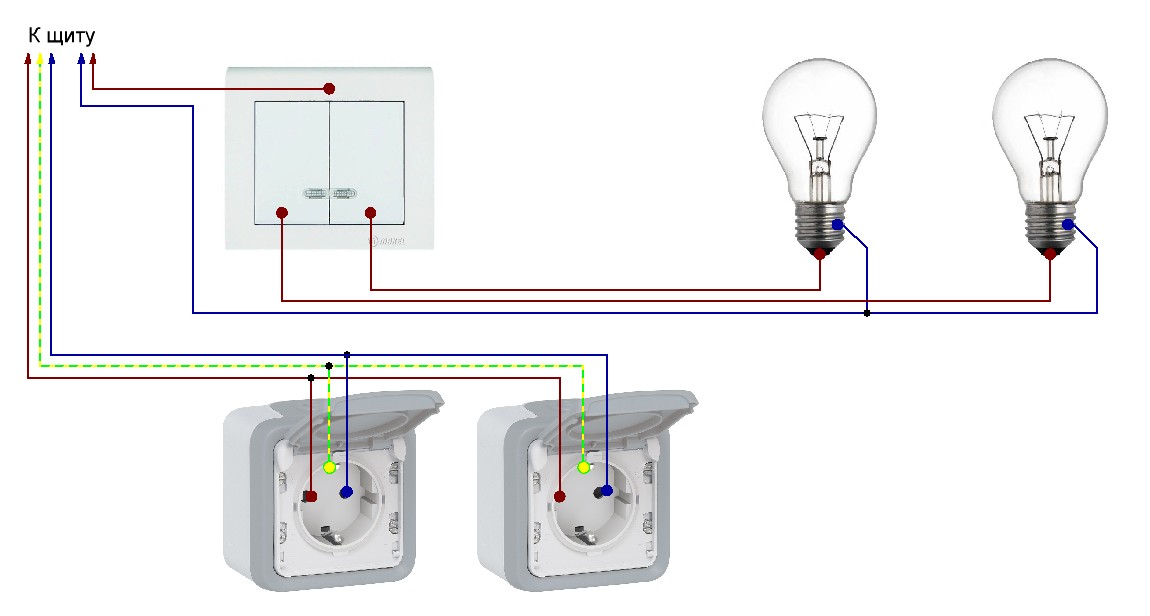 К щиту