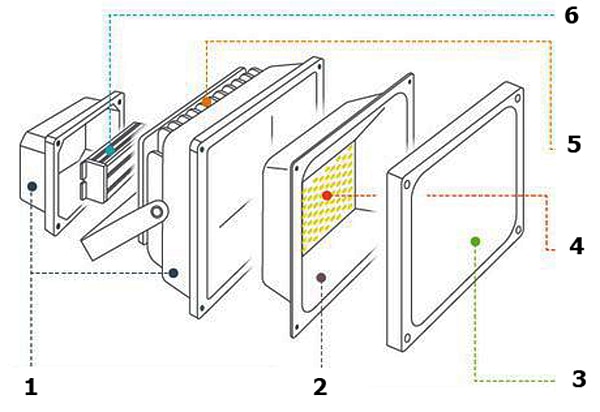 6
5
4
1
2
3