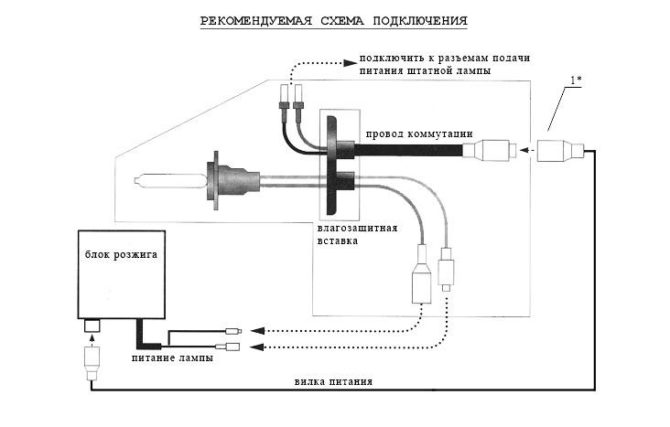 РЕКОМЕНДУЕМАЯ СХЕМА ПОДКЛЮЧЕНИЯ

подключить к разъемам подачи питания штатной лампы

1*

провод коммутации

влагозащитная вставка

блок розжига

питание лампы

вилка питания