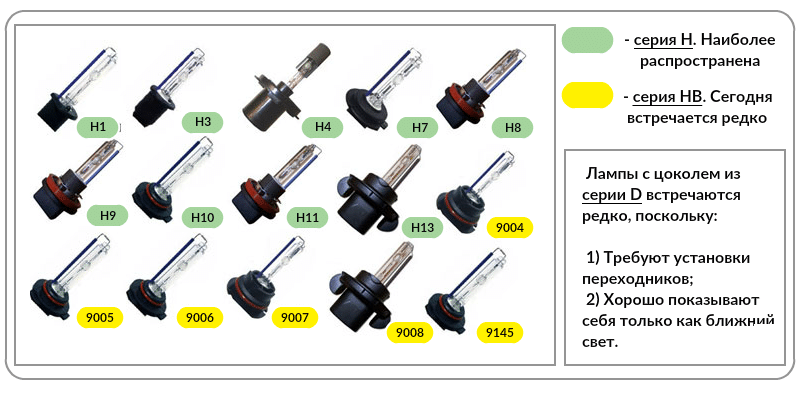 H1

H3

H4

H7

H8

H9

H10

H11

H13

9004

9005

9006

9007

9008

9145

- серия H. Наиболее распространена

- серия HB. Сегодня встречается редко

Лампы с цоколем из серии D встречаются редко, поскольку:

1) Требуют установки переходников;
2) Хорошо показывают себя только как ближний свет.