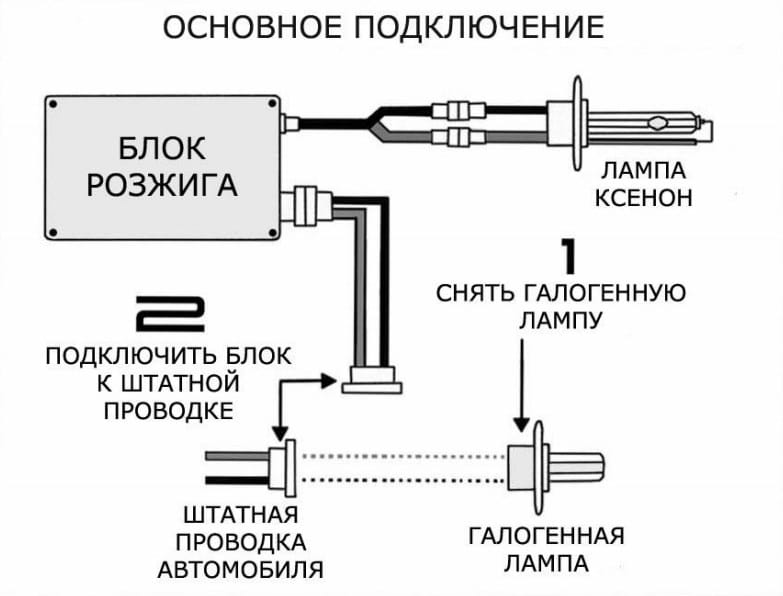 ОСНОВНОЕ ПОДКЛЮЧЕНИЕ

БЛОК РОЗЖИГА

ЛАМПА КСЕНОН

1

СНЯТЬ ГАЛОГЕННУЮ ЛАМПУ

2

ПОДКЛЮЧИТЬ БЛОК К ШТАТНОЙ ПРОВОДКЕ

ШТАТНАЯ ПРОВОДКА АВТОМОБИЛЯ

ГАЛОГЕННАЯ ЛАМПА