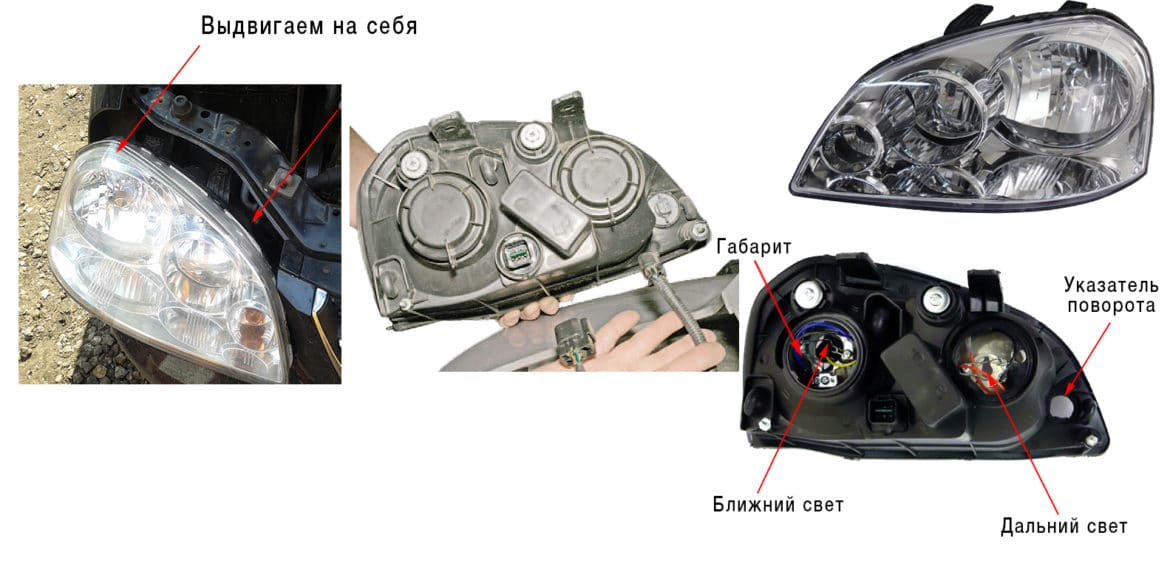 Выдвигаем на себя

Габарит

Указатель поворота

Ближний свет

Дальний свет