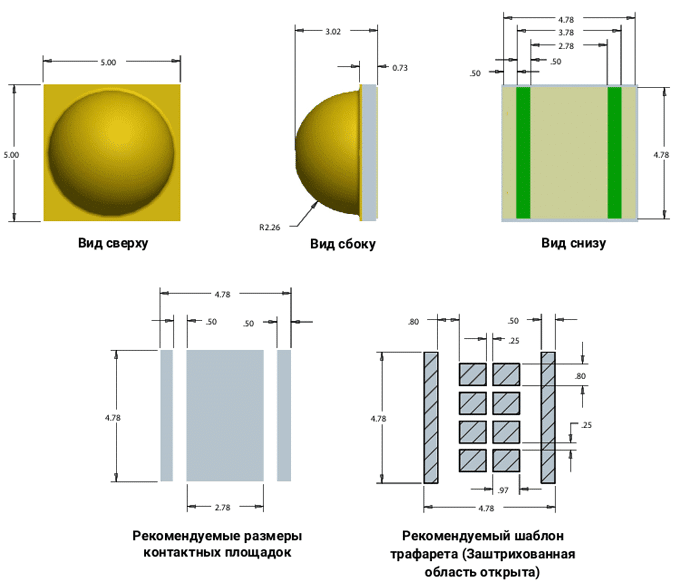 5.00

5.00

Вид сверху

3.02

0.73

R2.26

Вид сбоку

4.78

3.78

2.78

.50

.50

4.78

Вид снизу

4.78

.50

.50

4.78

2.78

Рекомендуемые размеры контактных площадок

.80

.50

.25

.80

.25

4.78

.97

4.78

Рекомендуемый шаблон трафарета (Заштрихованная область открыта)