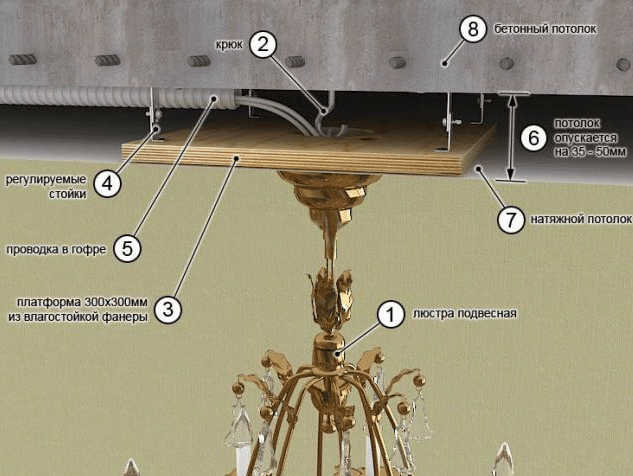 крюк 2

8 бетонный потолок

6 потолок опускается на 35 - 50мм

регулируемые стойки 4

7 натяжной потолок

проводка в гофре 5

платформа 300х300мм из влагостойкой фанеры 3

1 люстра подвесная